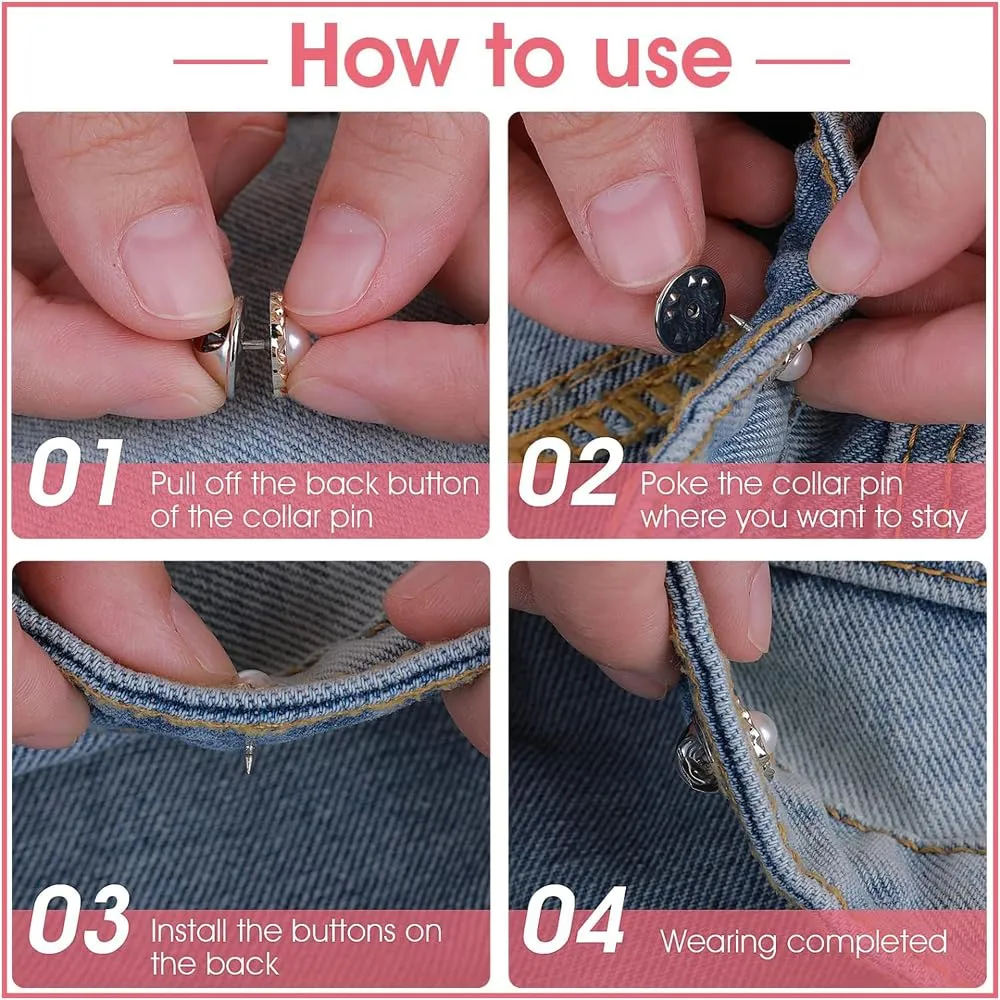 How to use

01 Pull off the back button of the collar pin

02 Poke the collar pin where you want to stay

03 Install the buttons on the back

04 Wearing completed